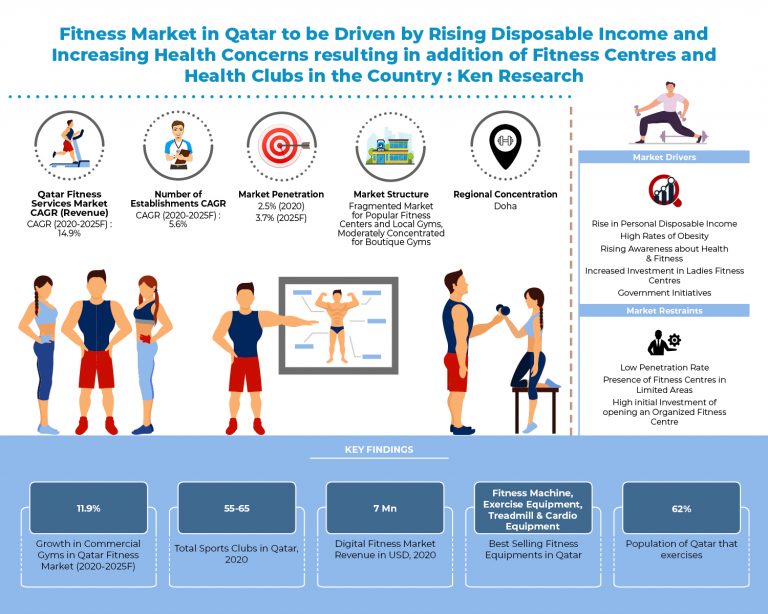 Fitness Market in Qatar to be Driven by Rising Disposable Income and Increasing Health Concerns resulting in addition of Fitness Centres and Health Clubs in the Country : Ken Research

Qatar Fitness Services Market CAGR (Revenue)
CAGR (2020-2025F) : 14.9%

Number of Establishments CAGR
CAGR (2020-2025F) : 5.6%

Market Penetration
2.5% (2020)
3.7% (2025F)

Market Structure
Fragmented Market for Popular Fitness Centers and Local Gyms, Moderately Concentrated for Boutique Gyms

Regional Concentration
Doha

Market Drivers

Rise in Personal Disposable Income
High Rates of Obesity
Rising Awareness about Health & Fitness
Increased Investment in Ladies Fitness Centres
Government Initiatives

Market Restraints

Low Penetration Rate
Presence of Fitness Centres in Limited Areas
High initial Investment of opening an Organized Fitness Centre

KEY FINDINGS

11.9%
Growth in Commercial Gyms in Qatar Fitness Market (2020-2025F)

55-65
Total Sports Clubs in Qatar, 2020

7 Mn
Digital Fitness Market Revenue in USD, 2020

Fitness Machine, Exercise Equipment, Treadmill & Cardio Equipment
Best Selling Fitness Equipments in Qatar

62%
Population of Qatar that exercises